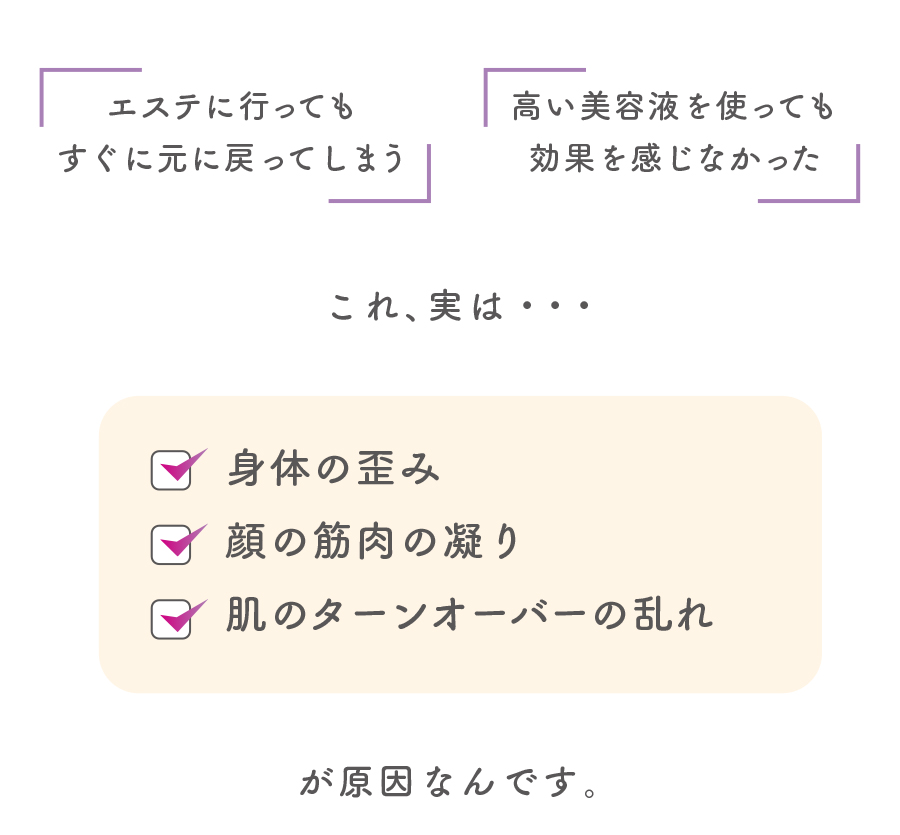 エステに行っても
すぐに元に戻ってしまう

高い美容液を使っても
効果を感じなかった

これ、実は・・・

☑ 身体の歪み
☑ 顔の筋肉の凝り
☑ 肌のターンオーバーの乱れ

が原因なんです。